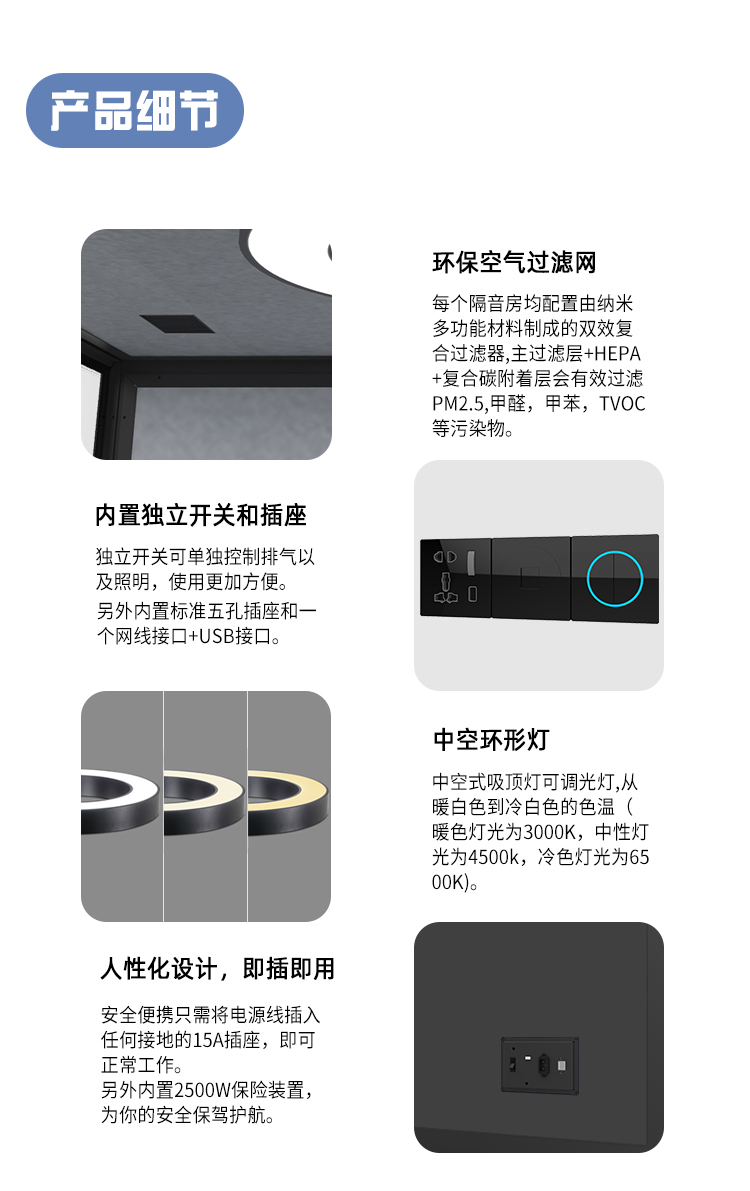 产品细节

环保空气过滤网

每个隔音房均配置由纳米多功能材料制成的双效复合过滤器,主过滤层+HEPA+复合碳附着层会有效过滤PM2.5,甲醛，甲苯，TVOC等污染物。

内置独立开关和插座

独立开关可单独控制排气以及照明，使用更加方便。
另外内置标准五孔插座和一个网线接口+USB接口。

中空环形灯

中空式吸顶灯可调光灯,从暖白色到冷白色的色温（暖色灯光为3000K，中性灯光为4500k，冷色灯光为6500K)。

人性化设计，即插即用

安全便携只需将电源线插入任何接地的15A插座，即可正常工作。
另外内置2500W保险装置，为你的安全保驾护航。